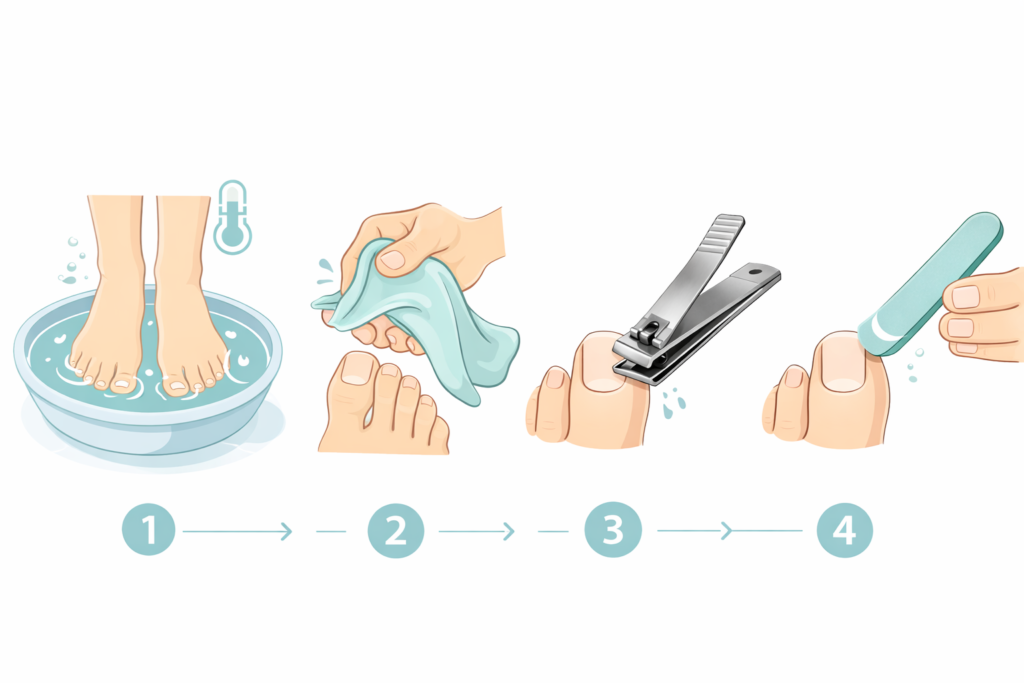 1
2
3
4